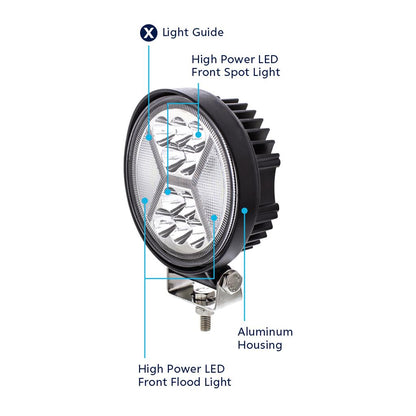 X Light Guide

High Power LED
Front Spot Light

Aluminum
Housing

High Power LED
Front Flood Light